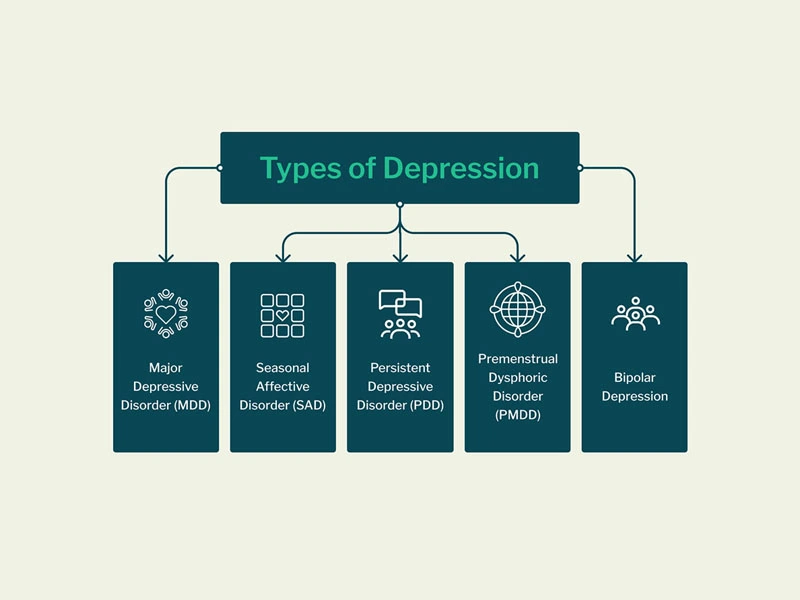 Types of Depression

Major Depressive Disorder (MDD)

Seasonal Affective Disorder (SAD)

Persistent Depressive Disorder (PDD)

Premenstrual Dysphoric Disorder (PMDD)

Bipolar Depression